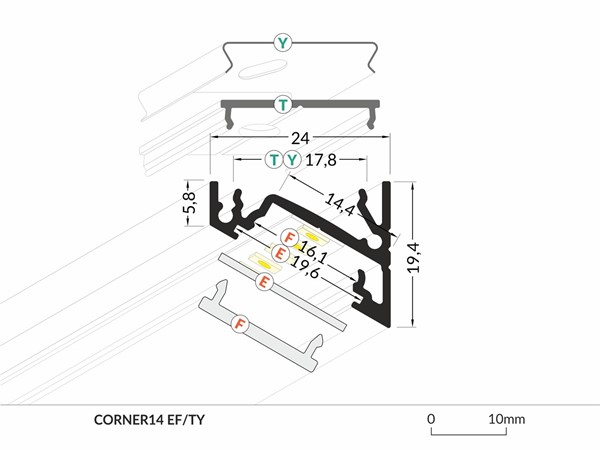 Y

T

24

T Y 17,8

5,8

14,4

F 16,1

E 19,6

19,4

E

F

CORNER14 EF/TY

0 10mm